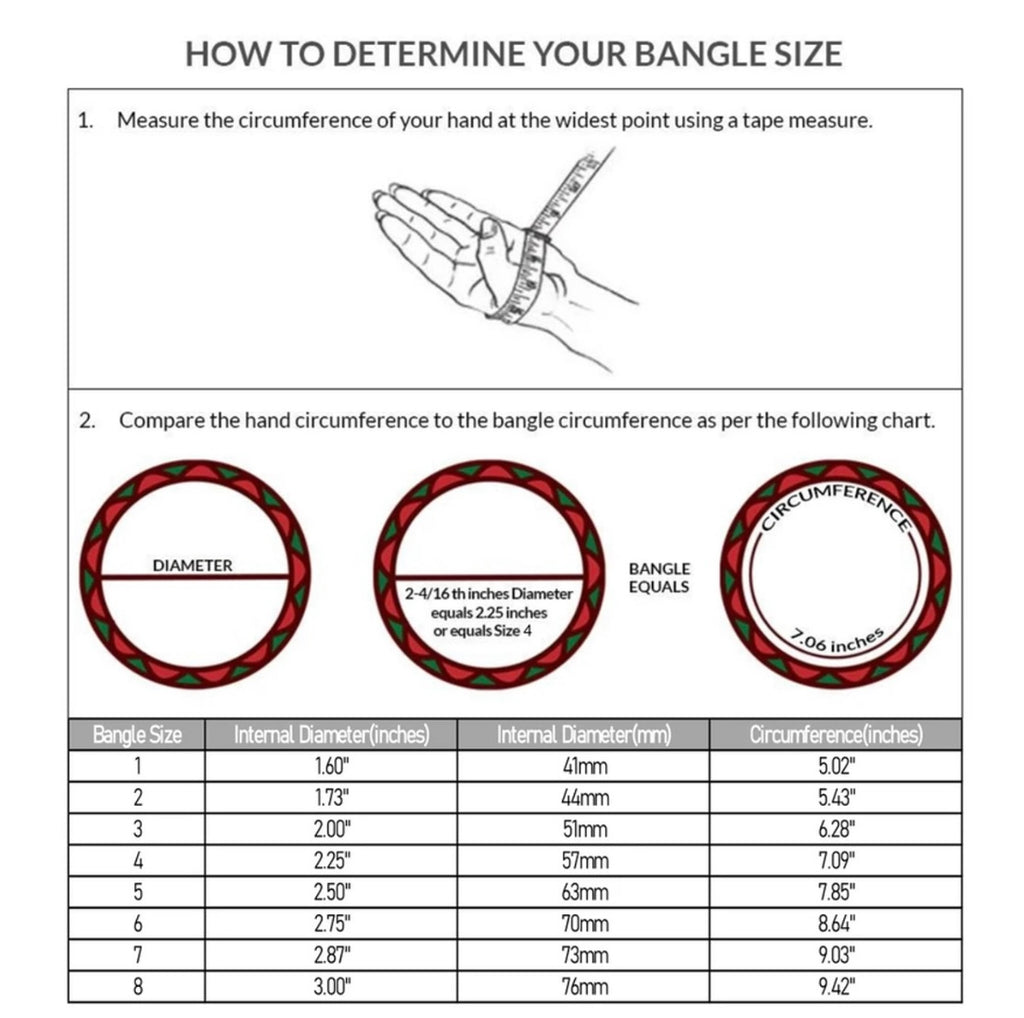 HOW TO DETERMINE YOUR BANGLE SIZE

1. Measure the circumference of your hand at the widest point using a tape measure.

2. Compare the hand circumference to the bangle circumference as per the following chart.

DIAMETER

2-4/16 th inches Diameter equals 2.25 inches or equals Size 4

BANGLE EQUALS

CIRCUMFERENCE

7.06 inches

| Bangle Size | Internal Diameter(inches) | Internal Diameter(mm) | Circumference(inches) |
|---|---|---|---|
| 1 | 1.60" | 41mm | 5.02" |
| 2 | 1.73" | 44mm | 5.43" |
| 3 | 2.00" | 51mm | 6.28" |
| 4 | 2.25" | 57mm | 7.09" |
| 5 | 2.50" | 63mm | 7.85" |
| 6 | 2.75" | 70mm | 8.64" |
| 7 | 2.87" | 73mm | 9.03" |
| 8 | 3.00" | 76mm | 9.42" |